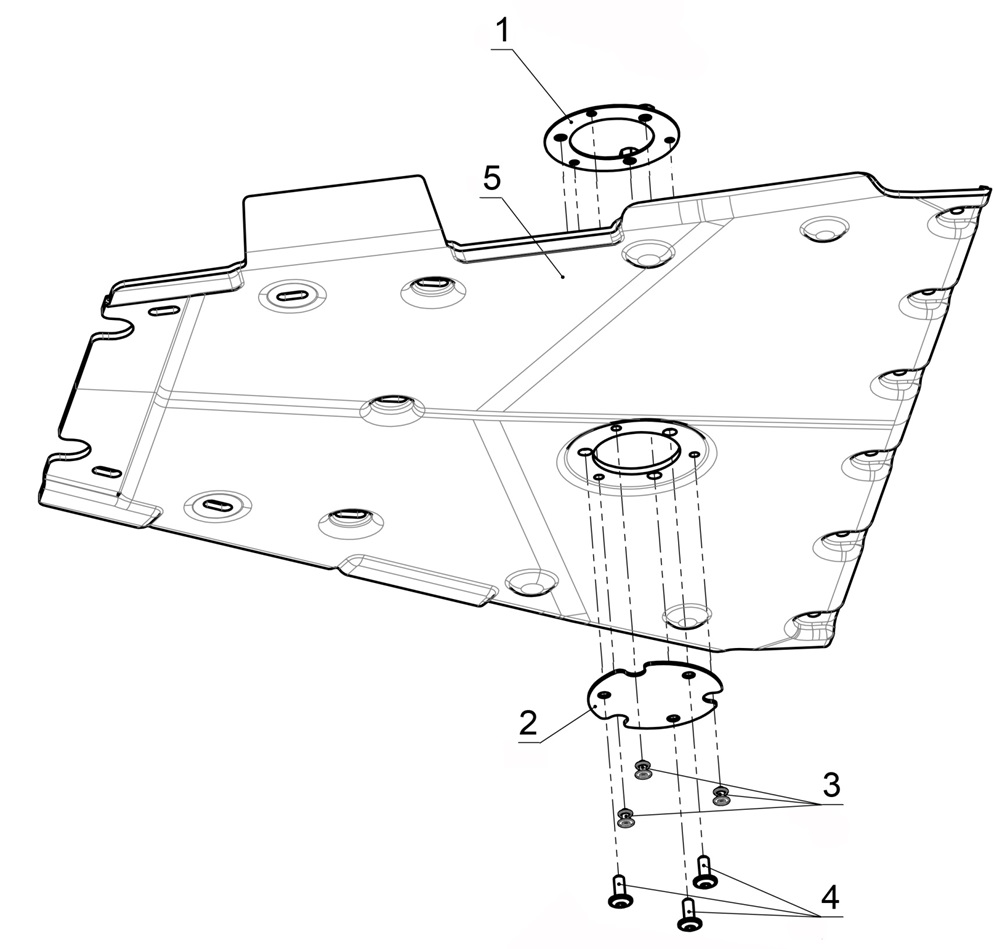 1
5
2
3
4