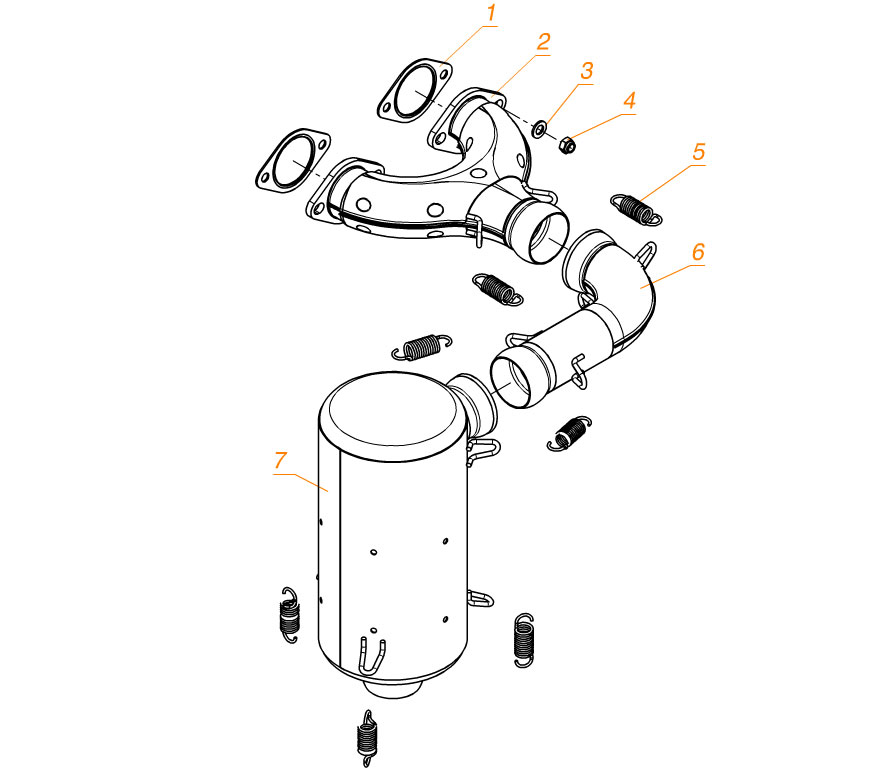 1
2
3
4
5
6
7