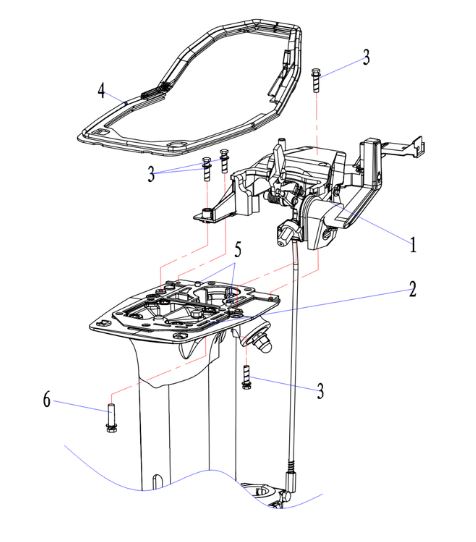 3
4
3
1
5
2
3
6